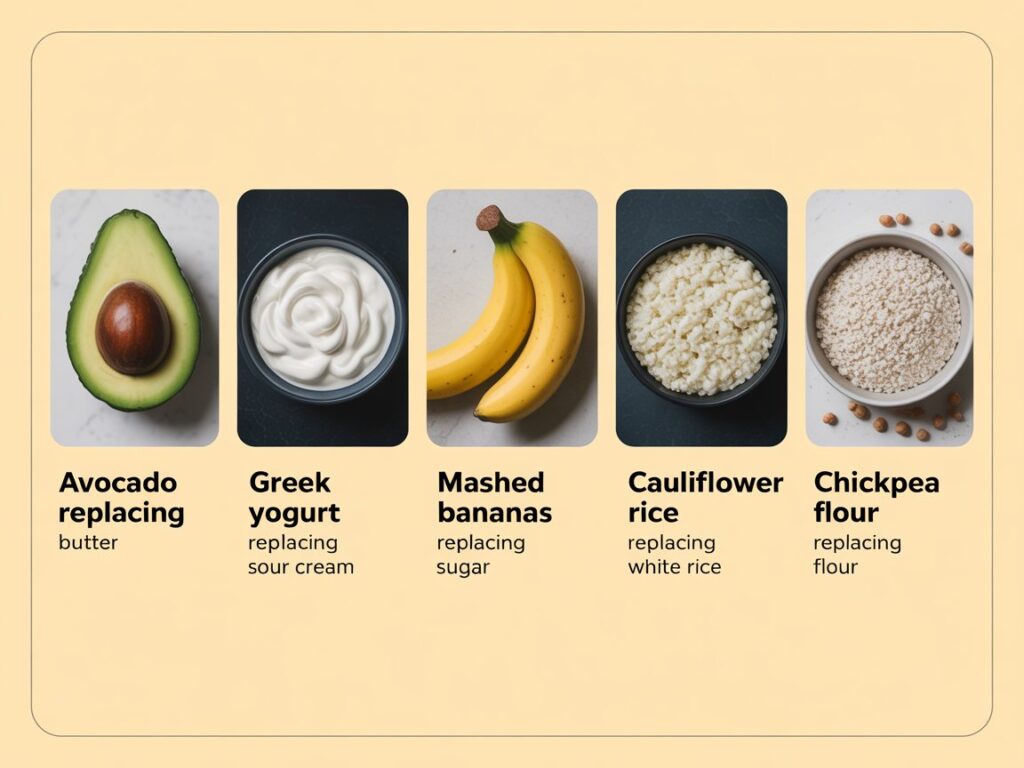 Avocado replacing
butter

Greek yogurt
replacing sour cream

Mashed bananas
replacing sugar

Cauliflower rice
replacing white rice

Chickpea flour
replacing flour