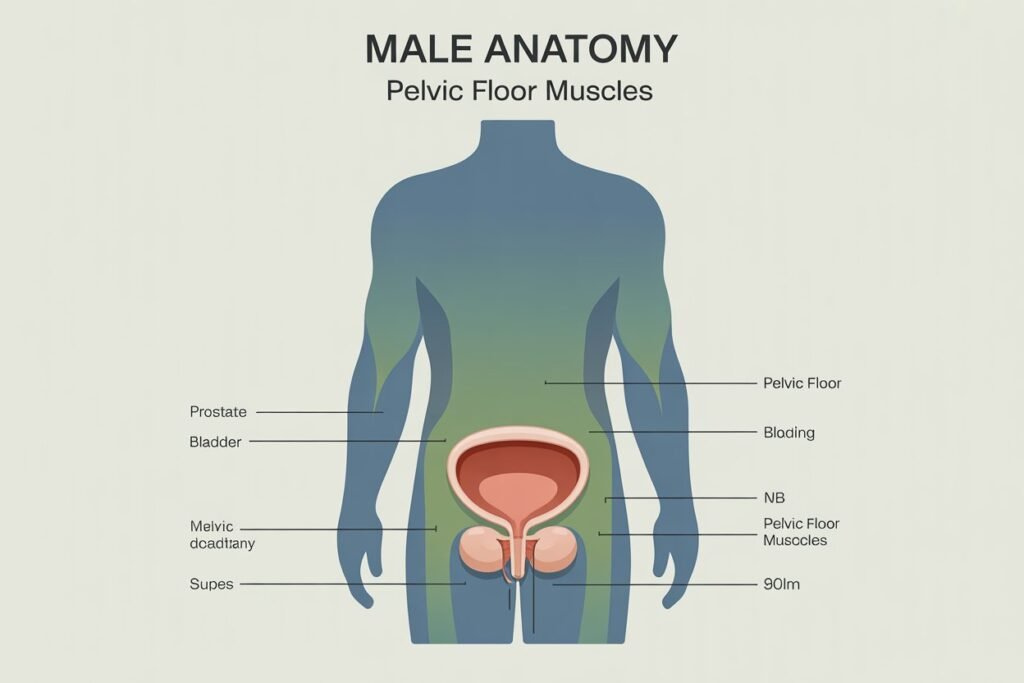 MALE ANATOMY
Pelvic Floor Muscles

Prostate
Bladder
Melvic dcadtiany
Supes

Pelvic Floor
Bloding
NB
Pelvic Floor Muscles
90lm