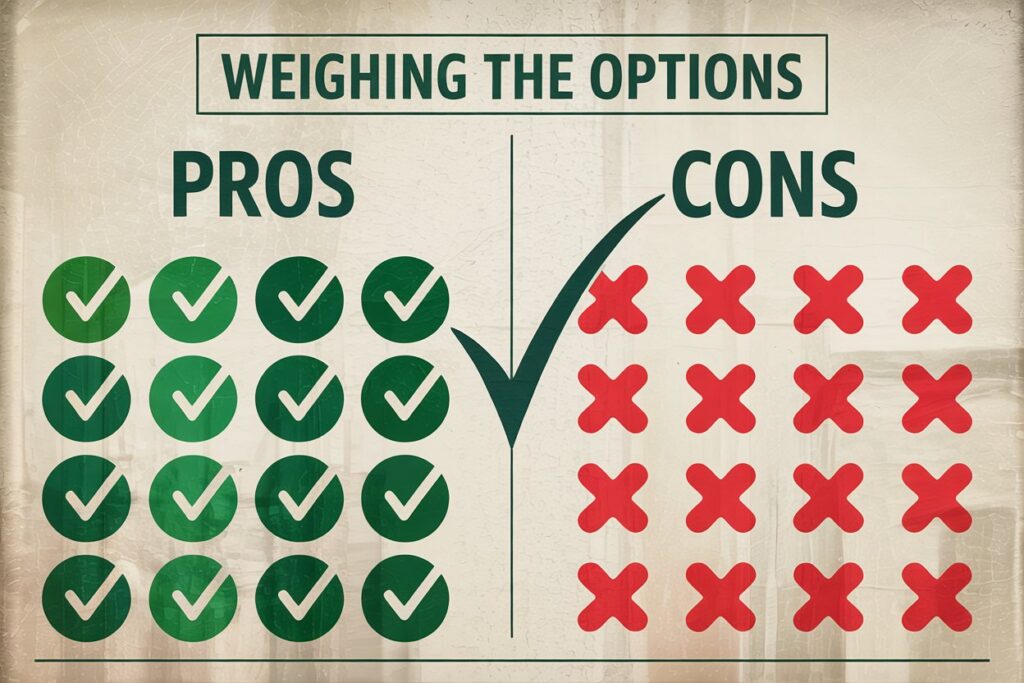 WEIGHING THE OPTIONS

PROS

CONS